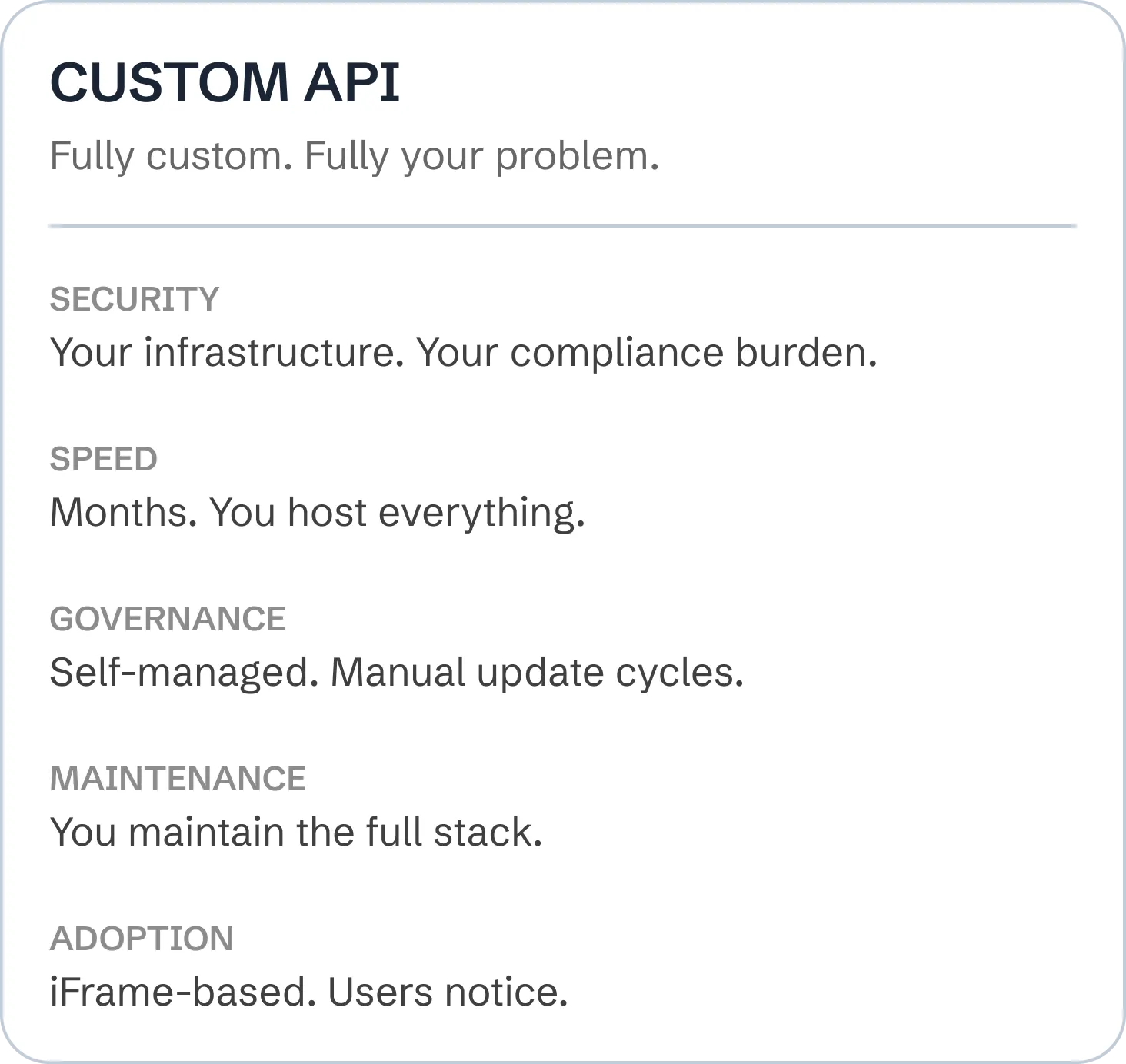 CUSTOM API

Fully custom. Fully your problem.

SECURITY
Your infrastructure. Your compliance burden.

SPEED
Months. You host everything.

GOVERNANCE
Self-managed. Manual update cycles.

MAINTENANCE
You maintain the full stack.

ADOPTION
iFrame-based. Users notice.